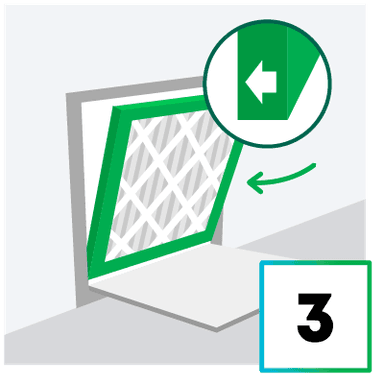 3