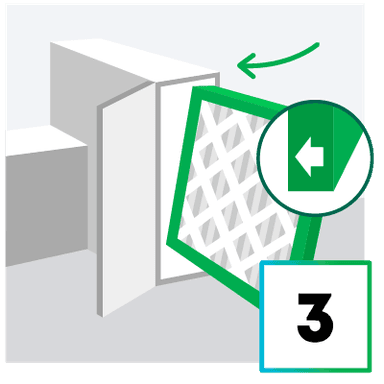 3